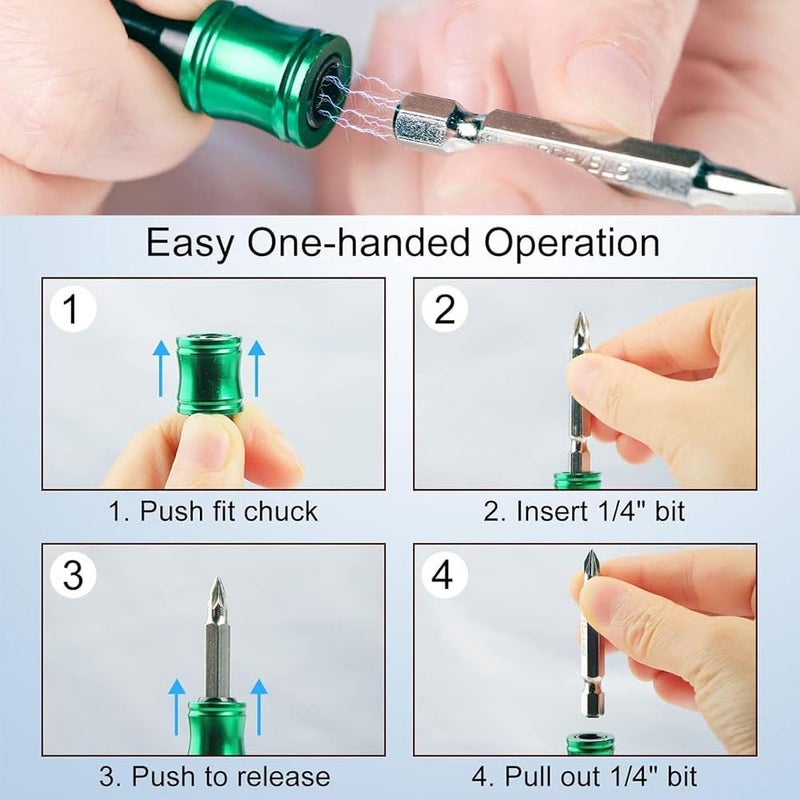 Easy One-handed Operation

1

1. Push fit chuck

2

2. Insert 1/4" bit

3

3. Push to release

4

4. Pull out 1/4" bit